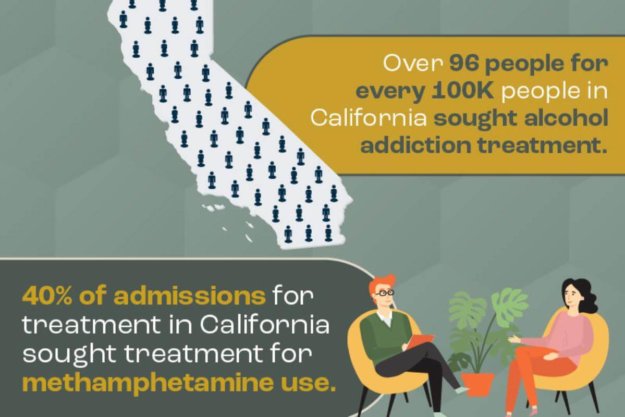 Over 96 people for every 100K people in California sought alcohol addiction treatment.

40% of admissions for treatment in California sought treatment for methamphetamine use.